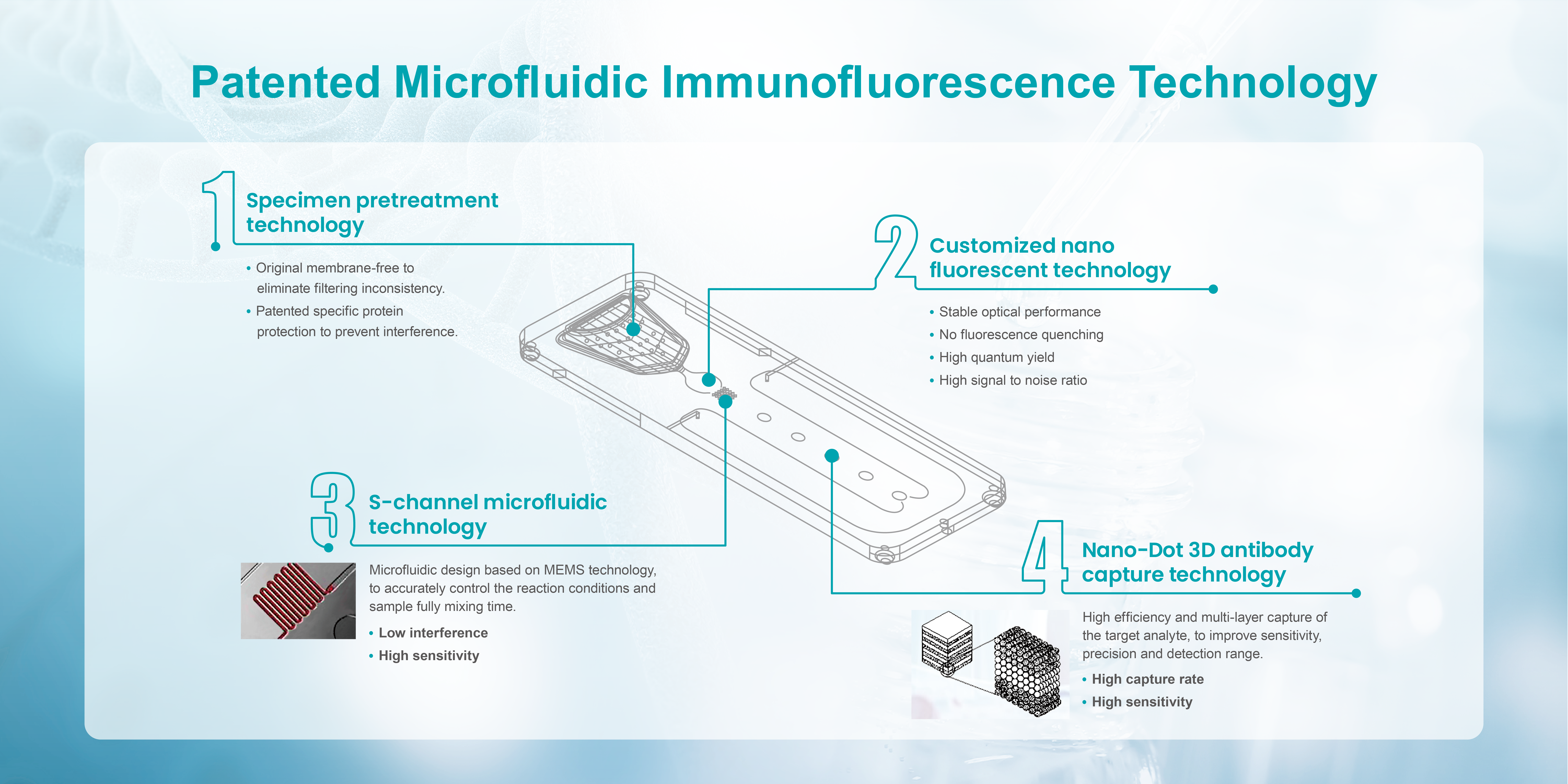 Patented Microfluidic Immunofluorescence Technology

1

Specimen pretreatment technology

• Original membrane-free to eliminate filtering inconsistency.

• Patented specific protein protection to prevent interference.

2

Customized nano fluorescent technology

• Stable optical performance

• No fluorescence quenching

• High quantum yield

• High signal to noise ratio

3

S-channel microfluidic technology

Microfluidic design based on MEMS technology, to accurately control the reaction conditions and sample fully mixing time.

• Low interference

• High sensitivity

4

Nano-Dot 3D antibody capture technology

High efficiency and multi-layer capture of the target analyte, to improve sensitivity, precision and detection range.

• High capture rate

• High sensitivity